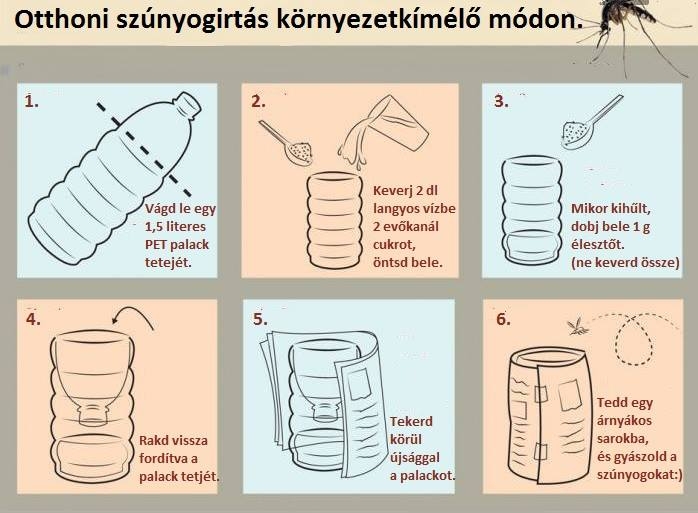 Otthoni szúnyogirtás környezetkímélő módon.

1.

Vágd le egy 1,5 literes PET palack tetejét.

2.

Keverj 2 dl langyos vízbe 2 evőkanál cukrot, öntsd bele.

3.

Mikor kihűlt, dobj bele 1 g élesztőt. (ne keverd össze)

4.

Rakd vissza fordítva a palack tetjét.

5.

Tekerd körül újsággal a palackot.

6.

Tedd egy árnyákos sarokba, és gyászold a szúnyogokat:)